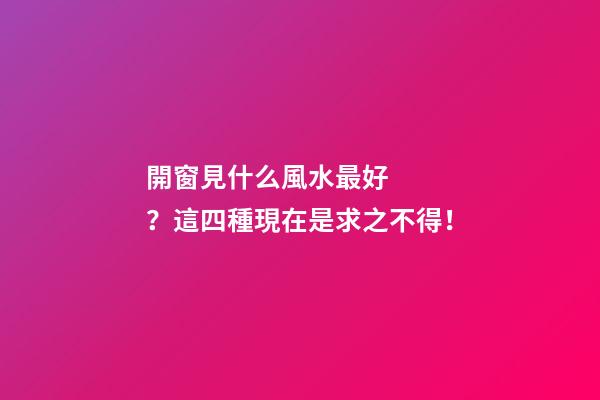 開窗見什么風水最好？這四種現在是求之不得！